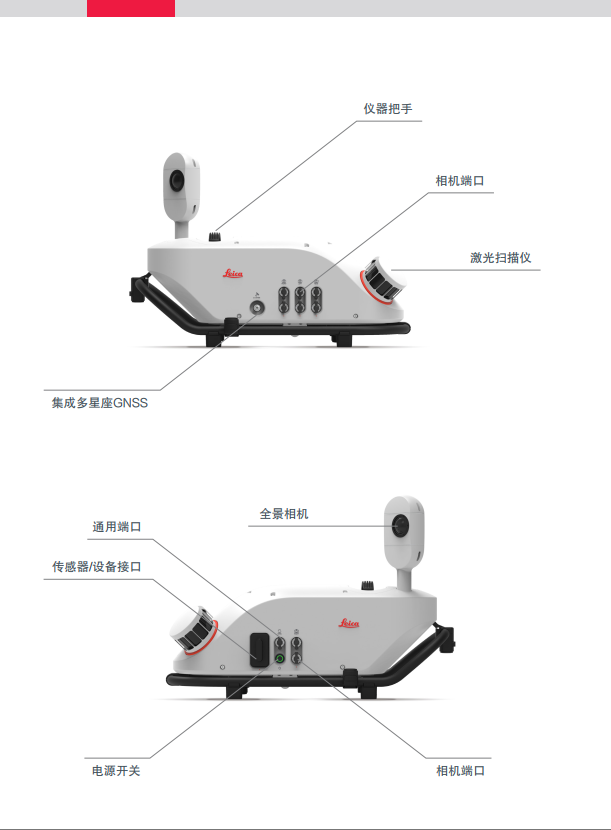 仪器把手

相机端口

激光扫描仪

Leica

集成多星座GNSS

全景相机

通用端口

传感器/设备接口

Leica

电源开关

相机端口